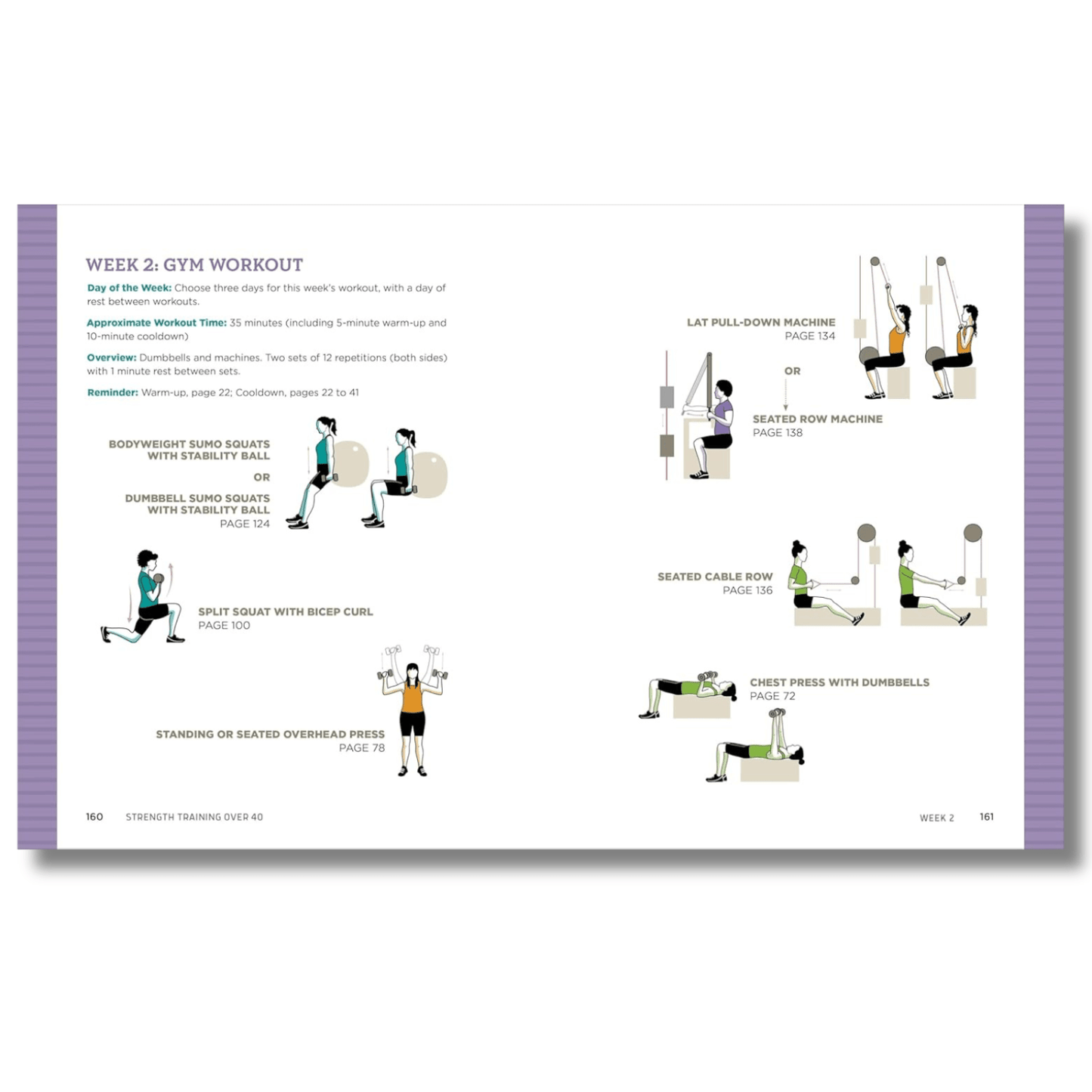 WEEK 2: GYM WORKOUT

Day of the Week: Choose three days for this week's workout, with a day of rest between workouts.

Approximate Workout Time: 35 minutes (including 5-minute warm-up and 10-minute cooldown)

Overview: Dumbbells and machines. Two sets of 12 repetitions (both sides) with 1 minute rest between sets.

Reminder: Warm-up, page 22; Cooldown, pages 22 to 41

BODYWEIGHT SUMO SQUATS WITH STABILITY BALL

OR

DUMBBELL SUMO SQUATS WITH STABILITY BALL
PAGE 124

SPLIT SQUAT WITH BICEP CURL
PAGE 100

STANDING OR SEATED OVERHEAD PRESS
PAGE 78

160 STRENGTH TRAINING OVER 40

LAT PULL-DOWN MACHINE
PAGE 134

OR

SEATED ROW MACHINE
PAGE 138

SEATED CABLE ROW
PAGE 136

CHEST PRESS WITH DUMBBELLS
PAGE 72

WEEK 2 161