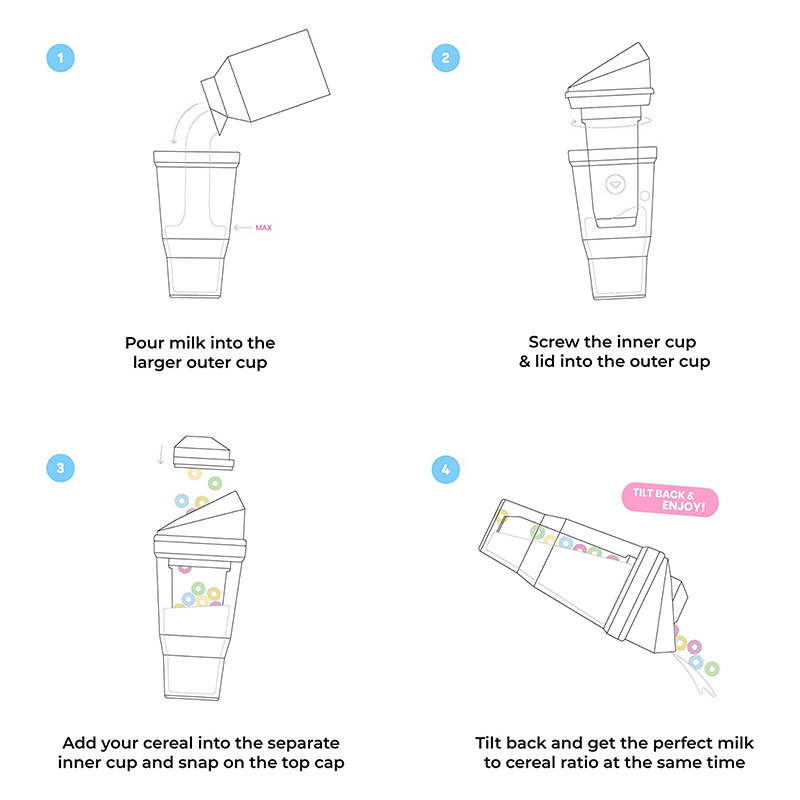 1

MAX

Pour milk into the larger outer cup

2

Screw the inner cup & lid into the outer cup

3

Add your cereal into the separate inner cup and snap on the top cap

4

TILT BACK & ENJOY!

Tilt back and get the perfect milk to cereal ratio at the same time