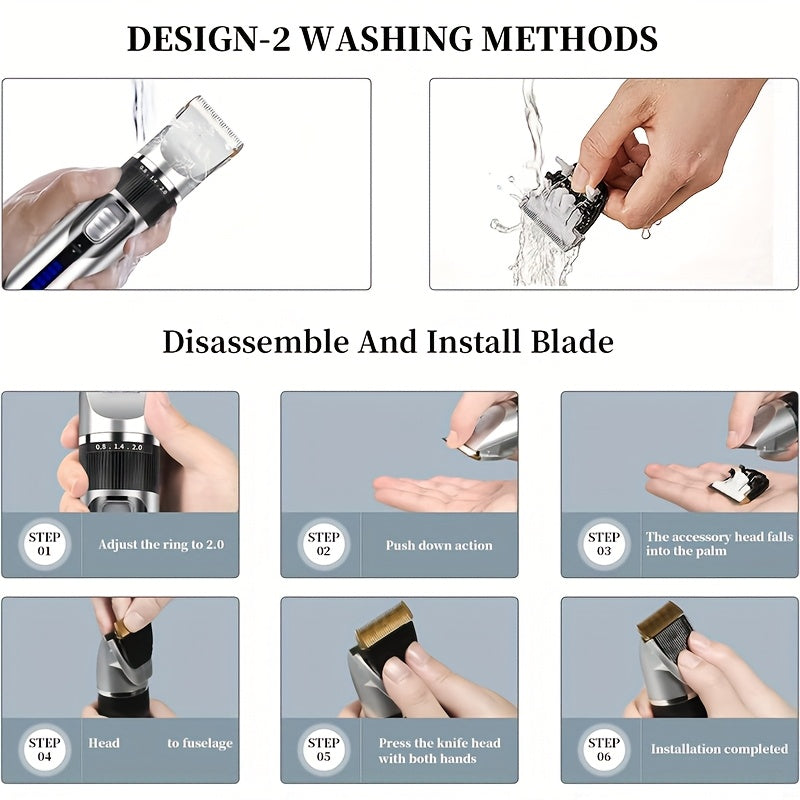 DESIGN-2 WASHING METHODS

Disassemble And Install Blade

0.8 . 1.4 . 2.0

STEP 01 Adjust the ring to 2.0

STEP 02 Push down action

STEP 03 The accessory head falls into the palm

STEP 04 Head to fuselage

STEP 05 Press the knife head with both hands

STEP 06 Installation completed