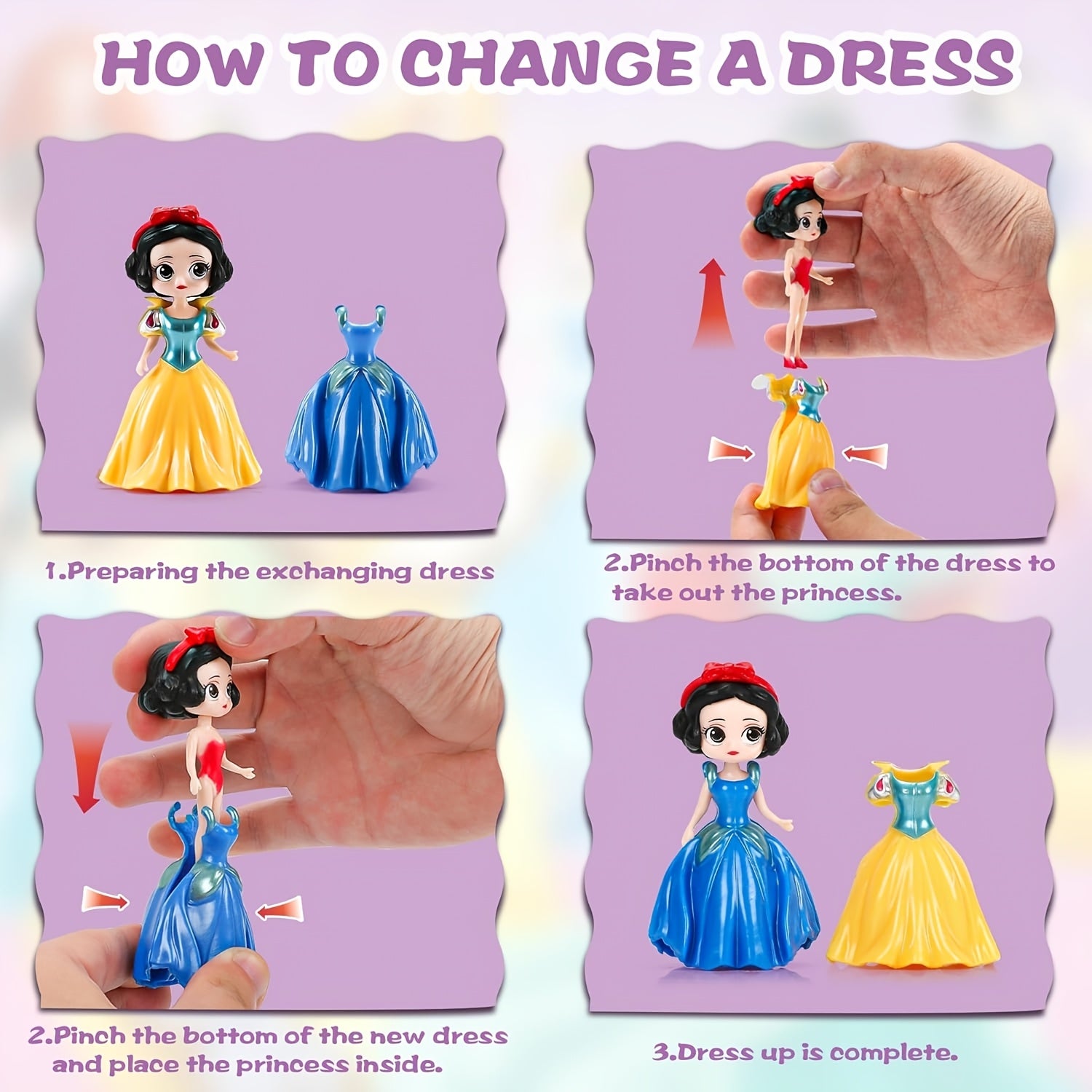 HOW TO CHANGE A DRESS

1.Preparing the exchanging dress

2.Pinch the bottom of the dress to take out the princess.

2.Pinch the bottom of the new dress and place the princess inside.

3.Dress up is complete.