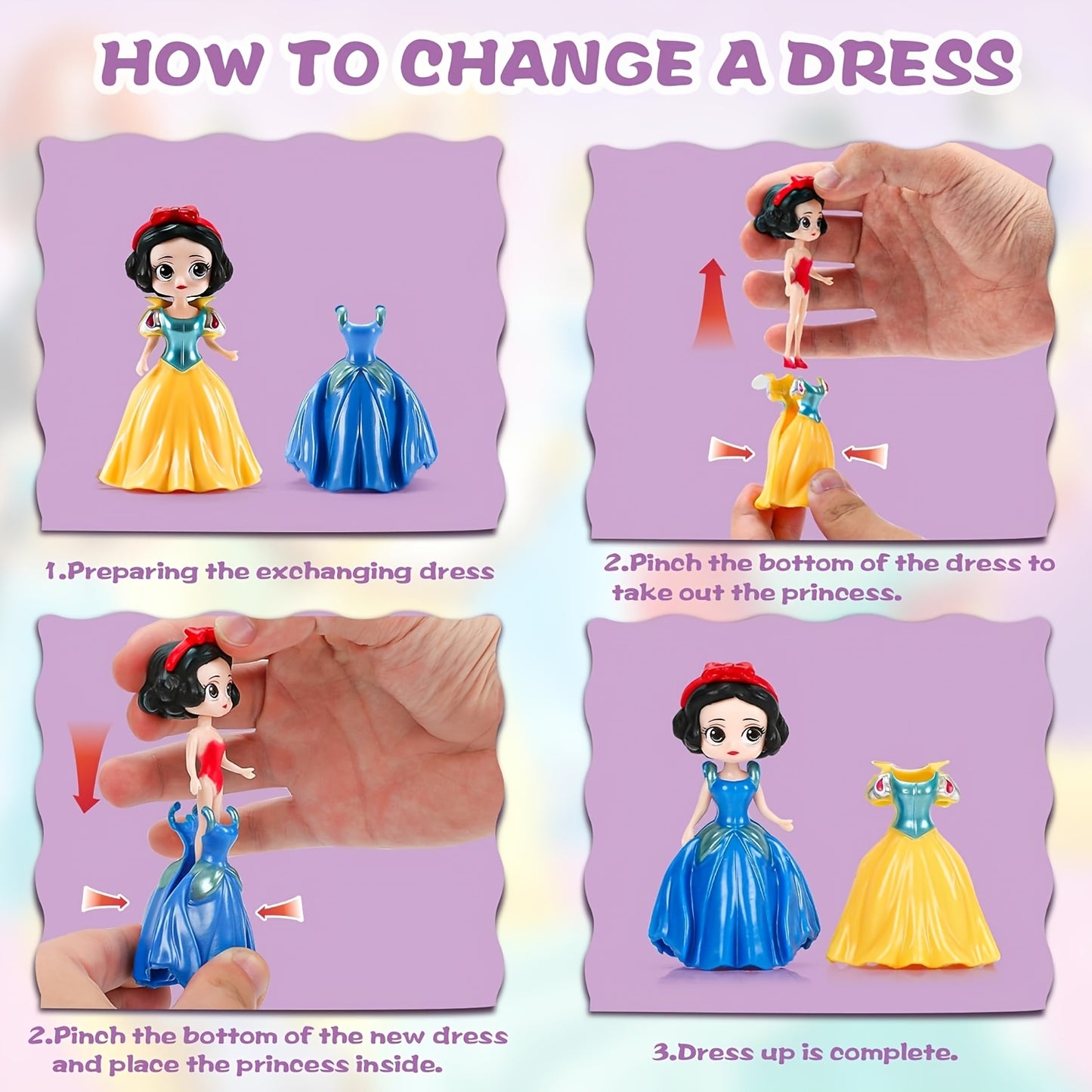 HOW TO CHANGE A DRESS

1.Preparing the exchanging dress

2.Pinch the bottom of the dress to take out the princess.

2.Pinch the bottom of the new dress and place the princess inside.

3.Dress up is complete.