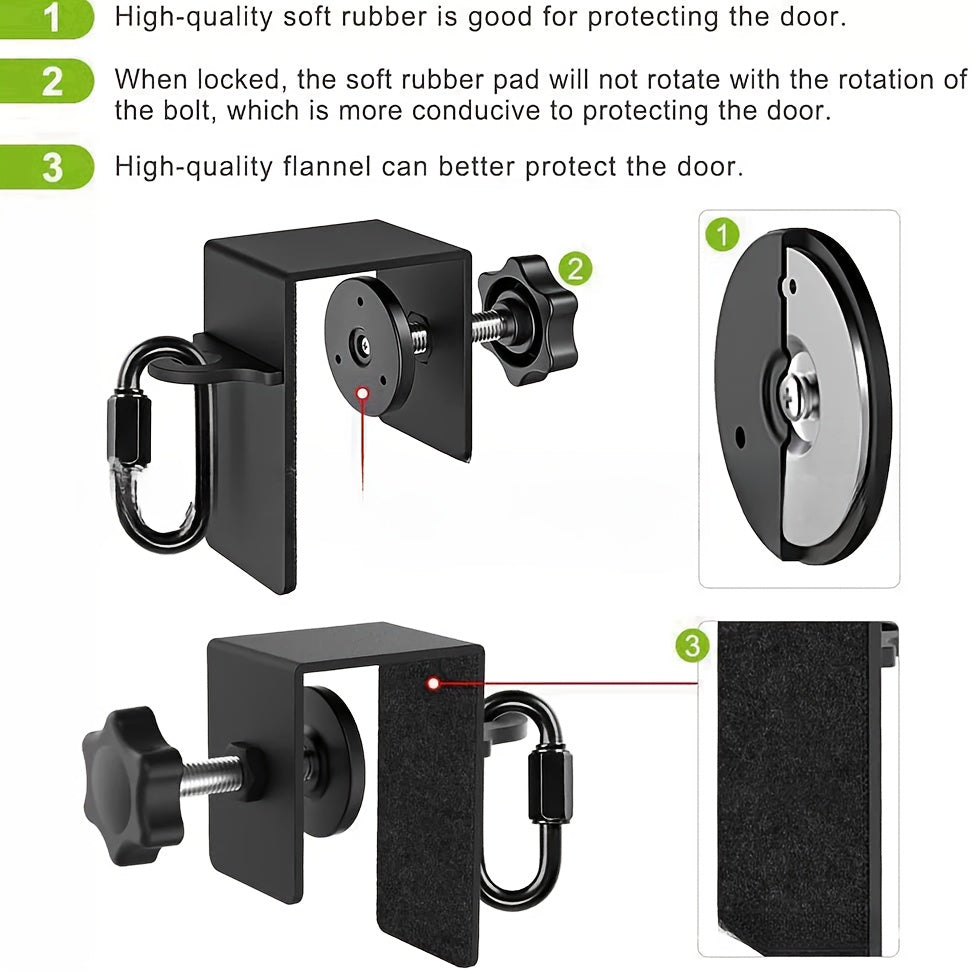 1 High-quality soft rubber is good for protecting the door.

2 When locked, the soft rubber pad will not rotate with the rotation of the bolt, which is more conducive to protecting the door.

3 High-quality flannel can better protect the door.

2

1

3