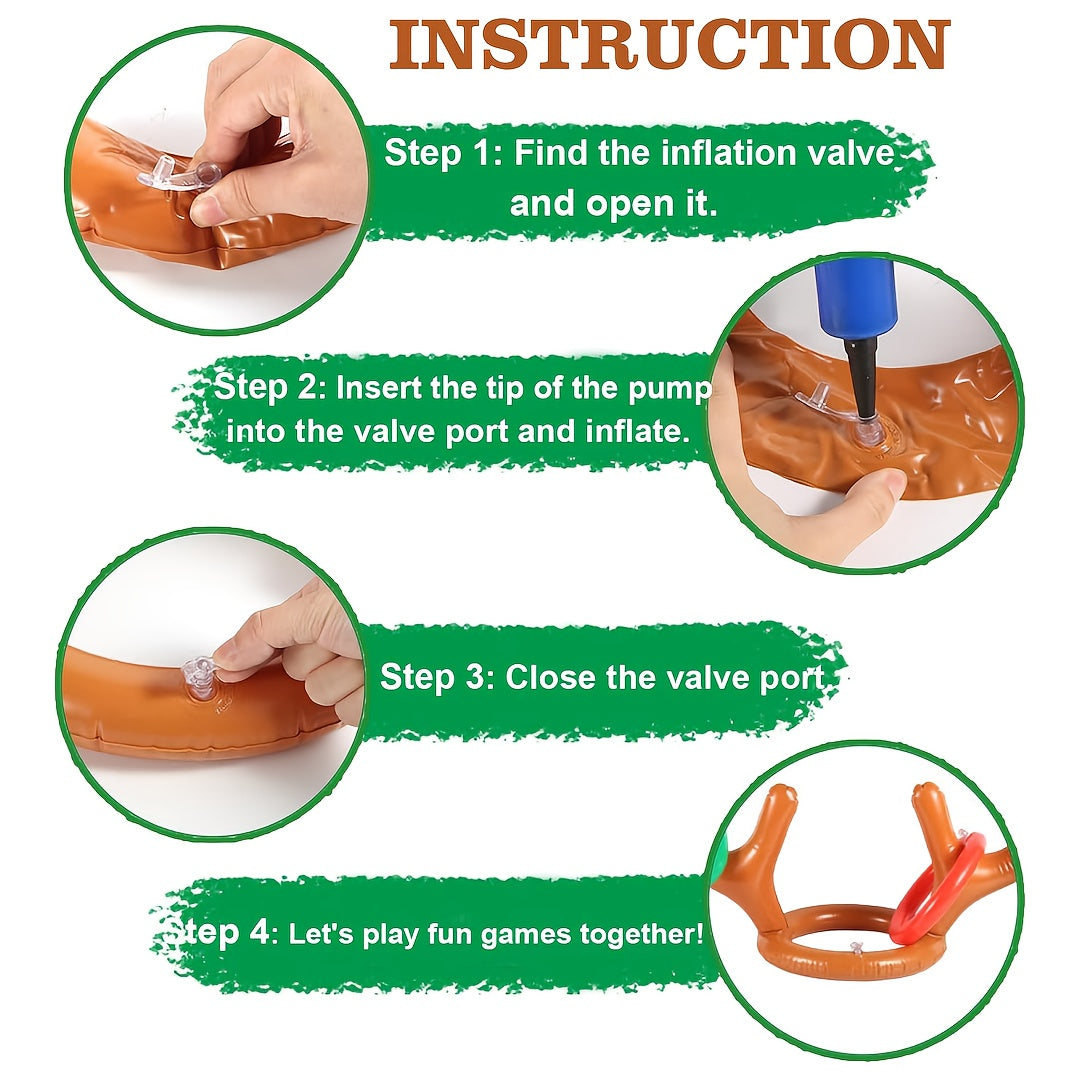 INSTRUCTION

Step 1: Find the inflation valve and open it.

Step 2: Insert the tip of the pump into the valve port and inflate.

Step 3: Close the valve port.

Step 4: Let's play fun games together!