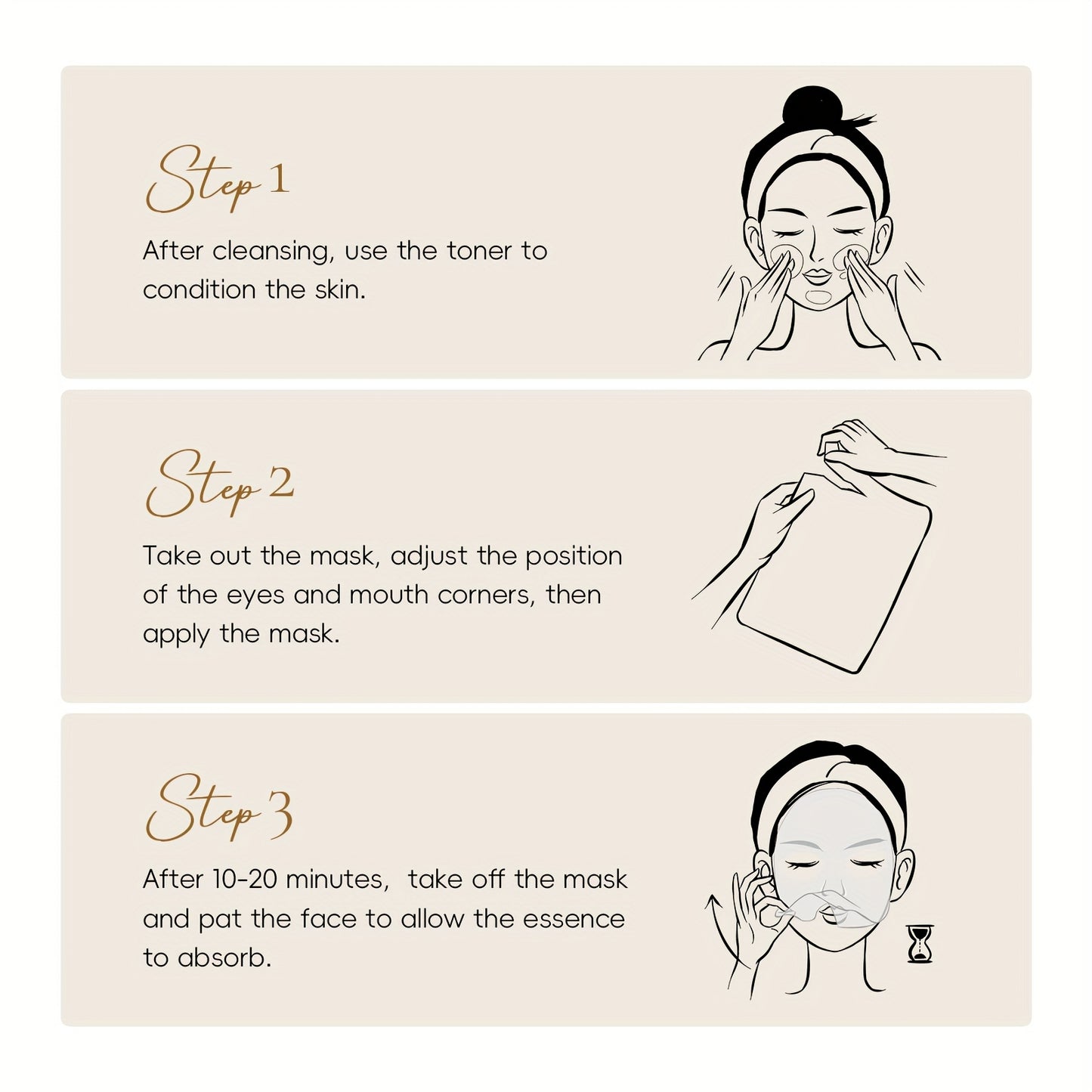 Step 1

After cleansing, use the toner to condition the skin.

Step 2

Take out the mask, adjust the position of the eyes and mouth corners, then apply the mask.

Step 3

After 10-20 minutes,  take off the mask and pat the face to allow the essence to absorb.