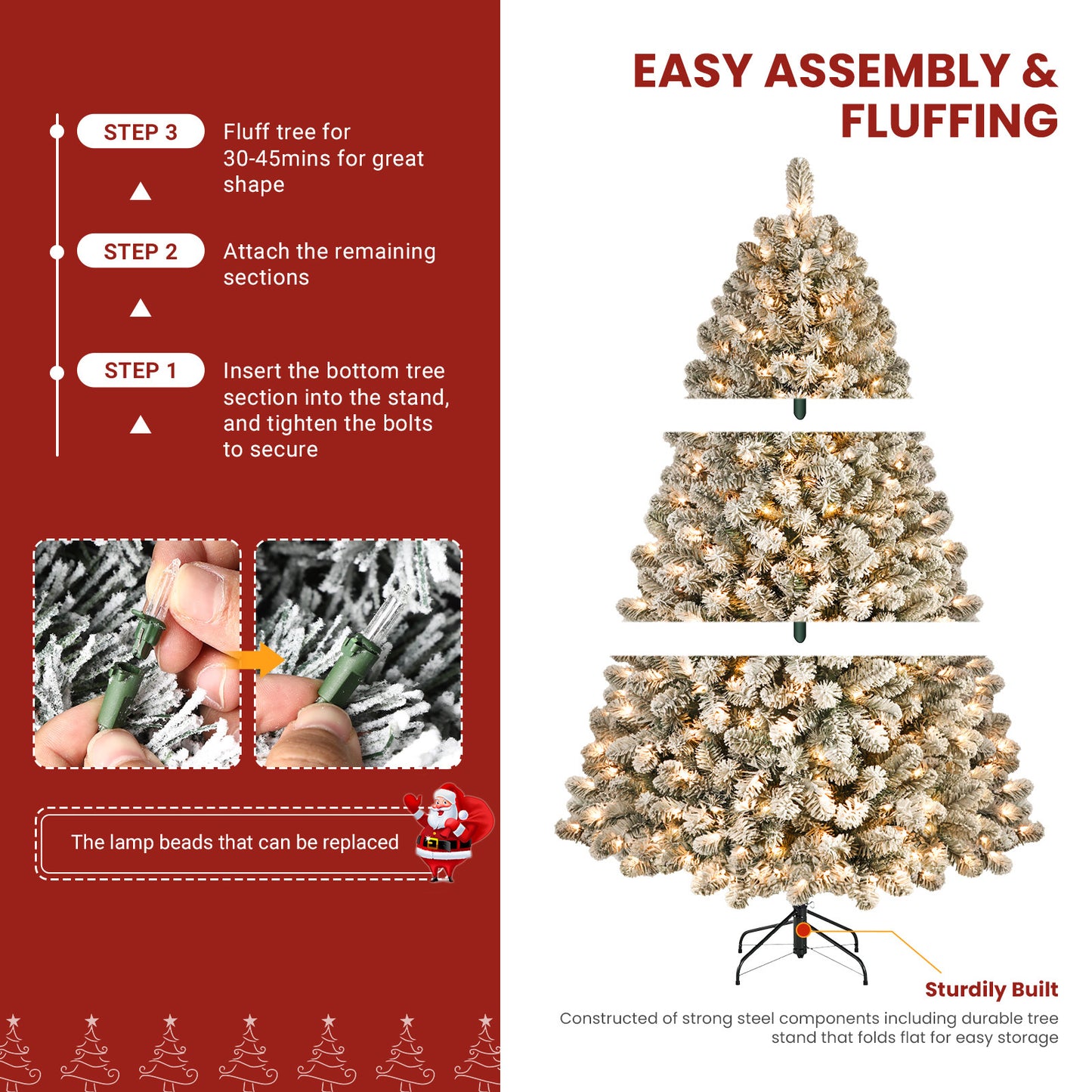 STEP 3 Fluff tree for 30-45mins for great shape

STEP 2 Attach the remaining sections

STEP 1 Insert the bottom tree section into the stand, and tighten the bolts to secure

The lamp beads that can be replaced

EASY ASSEMBLY & FLUFFING

Sturdily Built

Constructed of strong steel components including durable tree stand that folds flat for easy storage