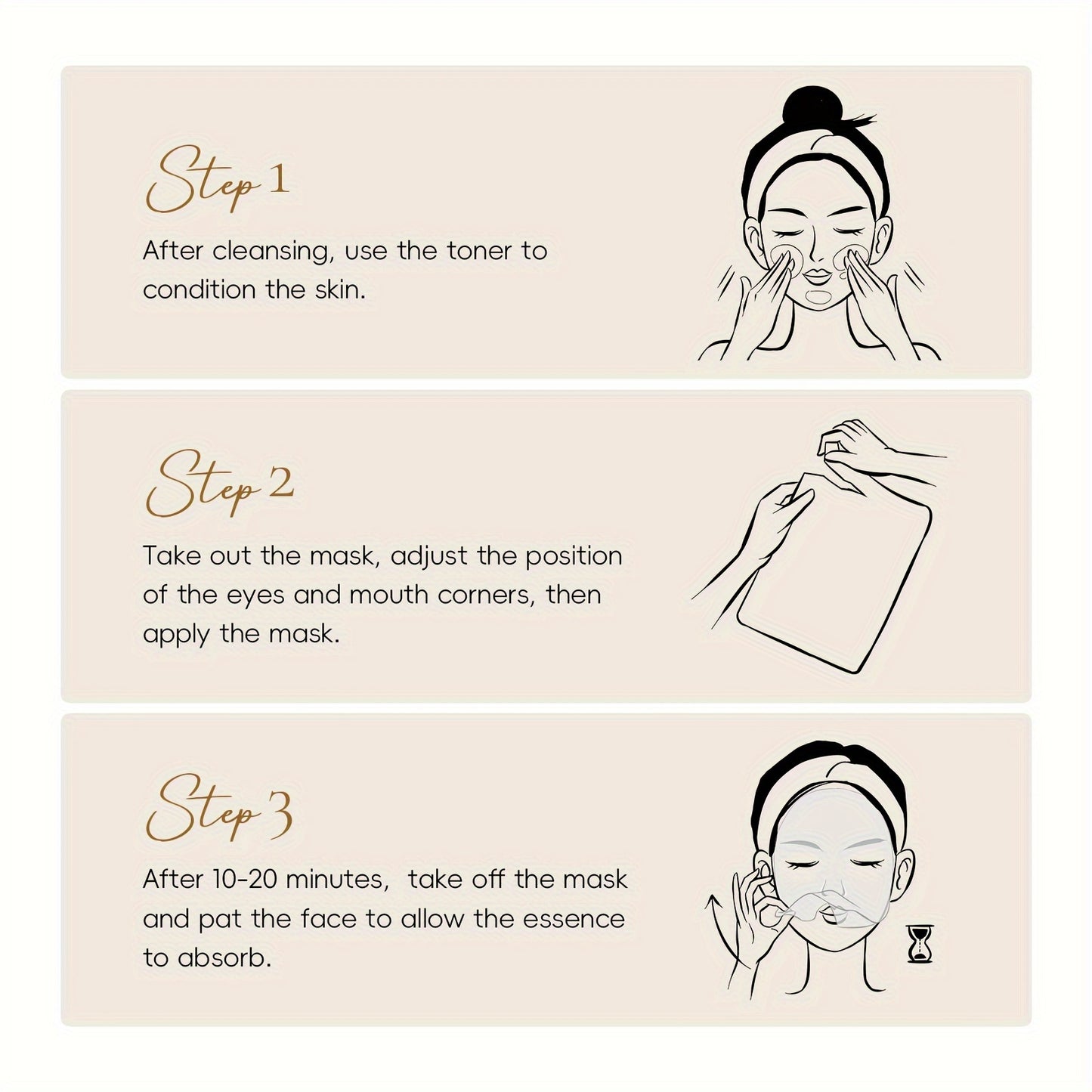 Step 1

After cleansing, use the toner to condition the skin.

Step 2

Take out the mask, adjust the position of the eyes and mouth corners, then apply the mask.

Step 3

After 10-20 minutes,  take off the mask and pat the face to allow the essence to absorb.