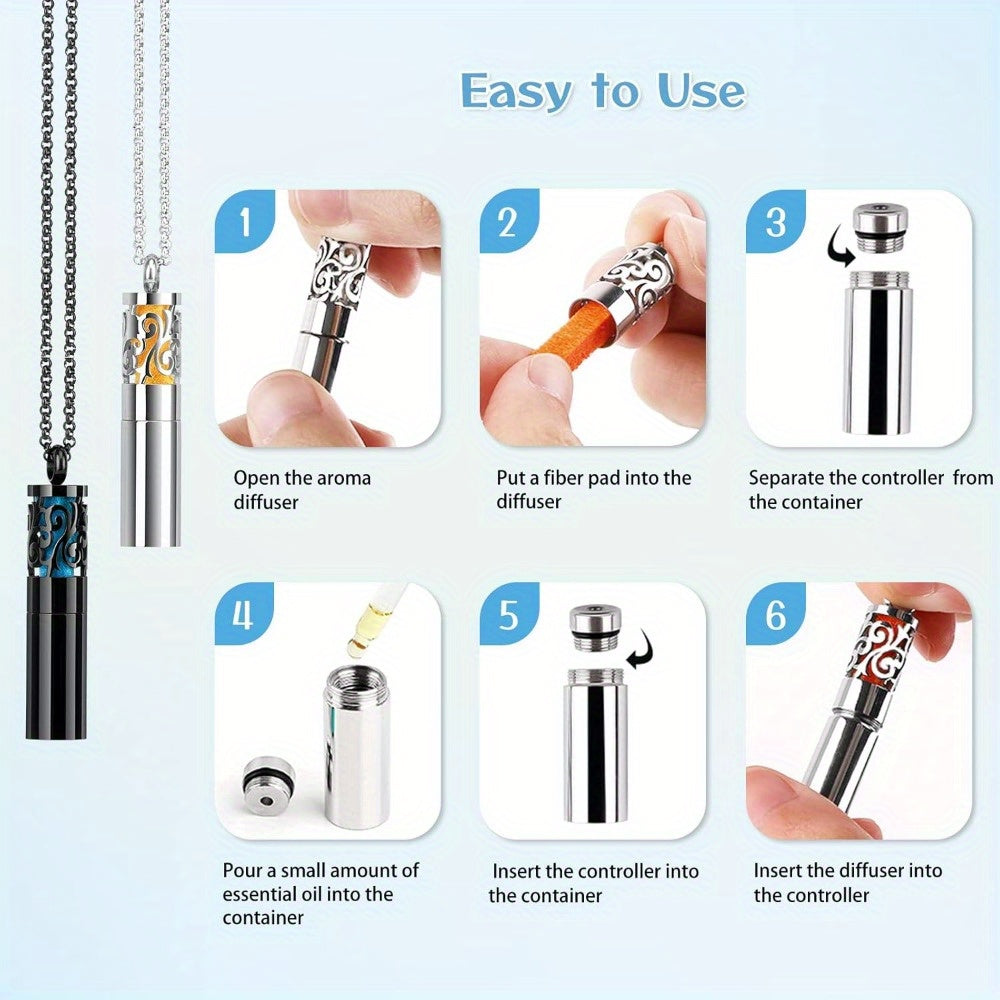 Easy to Use

1

Open the aroma diffuser

2

Put a fiber pad into the diffuser

3

Separate the controller from the container

4

Pour a small amount of essential oil into the container

5

Insert the controller into the container

6

Insert the diffuser into the controller