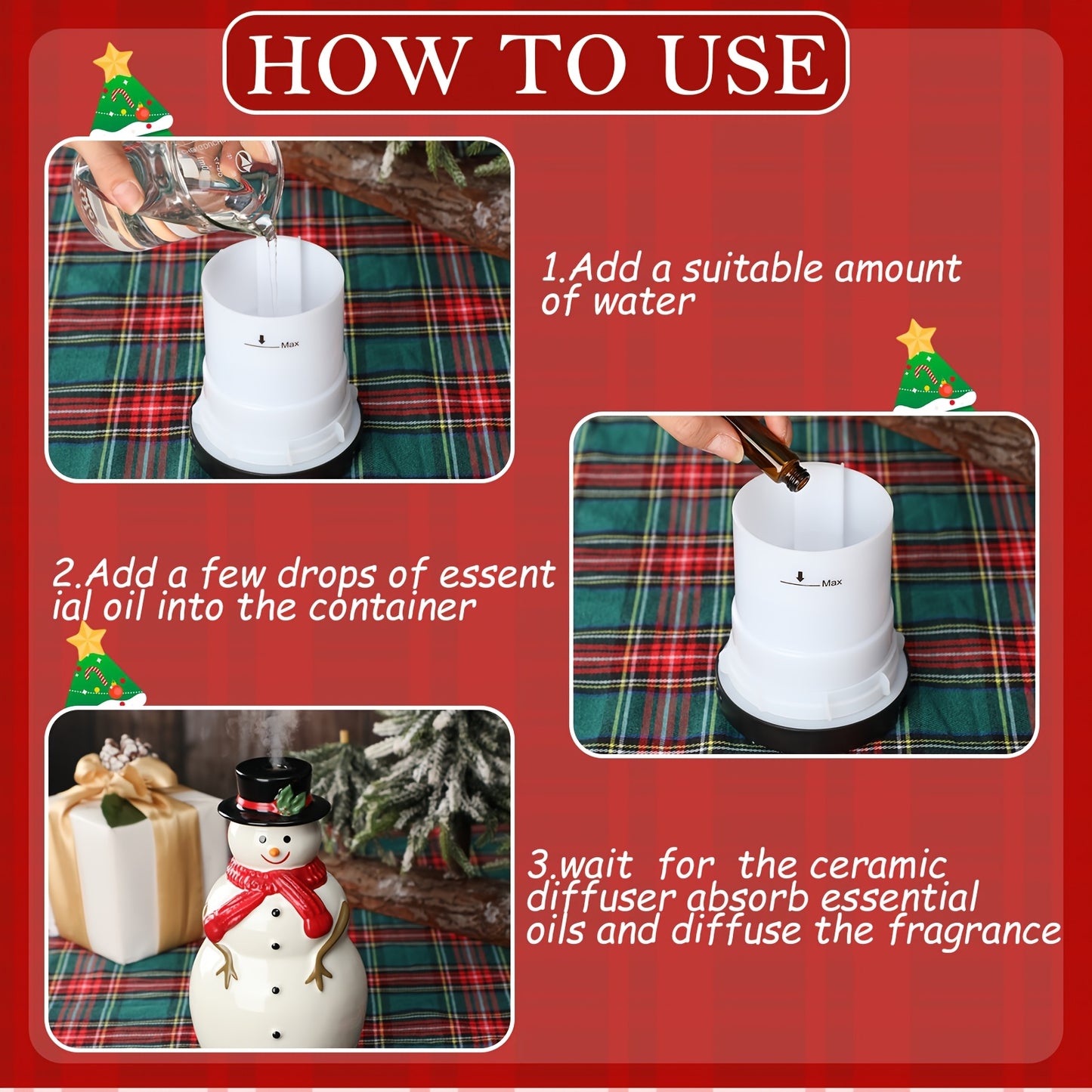 HOW TO USE

Max

1.Add a suitable amount of water

Max

2.Add a few drops of essent ial oil into the container

3.wait for the ceramic diffuser absorb essential oils and diffuse the fragrance